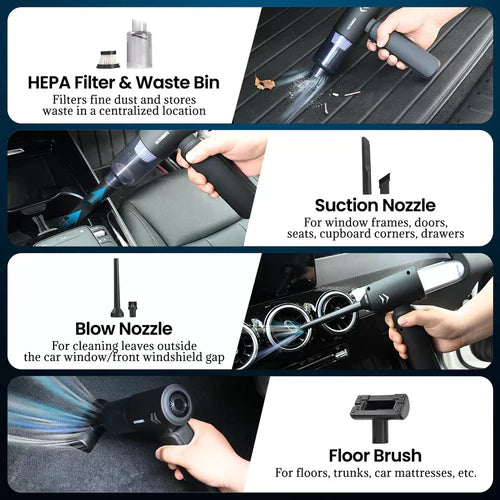 HEPA Filter & Waste Bin
Filters fine dust and stores waste in a centralized location

Suction Nozzle
For window frames, doors, seats, cupboard corners, drawers

Blow Nozzle
For cleaning leaves outside the car window/front windshield gap

Floor Brush
For floors, trunks, car mattresses, etc.